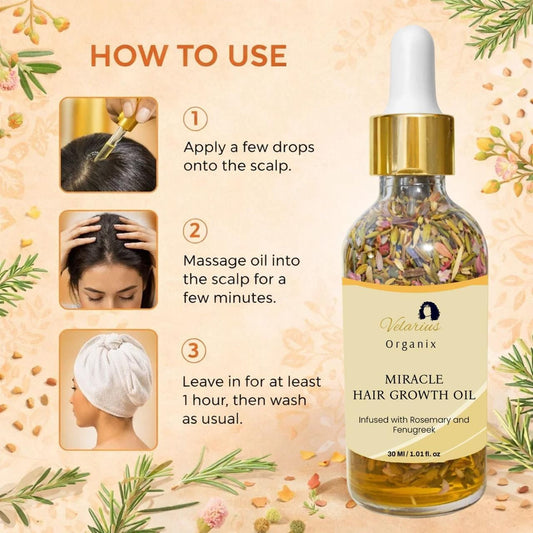 HOW TO USE

1
Apply a few drops onto the scalp.

2
Massage oil into the scalp for a few minutes.

3
Leave in for at least 1 hour, then wash as usual.

Velarius
Organix

MIRACLE
HAIR GROWTH OIL

Infused with Rosemary and Fenugreek

30 Ml / 1.01 fl. oz